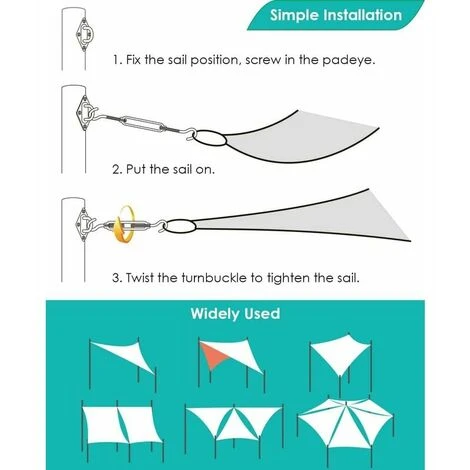 Simple Installation

1. Fix the sail position, screw in the padeye.

2. Put the sail on.

3. Twist the turnbuckle to tighten the sail.

Widely Used