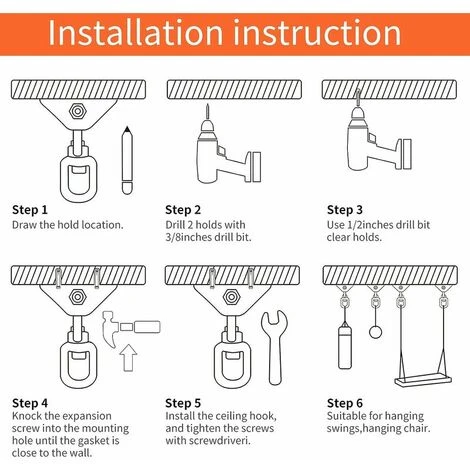 Installation instruction

Step 1
Draw the hold location.

Step 2
Drill 2 holds with 3/8inches drill bit.

Step 3
Use 1/2inches drill bit clear holds.

Step 4
Knock the expansion screw into the mounting hole until the gasket is close to the wall.

Step 5
Install the ceiling hook, and tighten the screws with screwdriveri.

Step 6
Suitable for hanging swings,hanging chair.