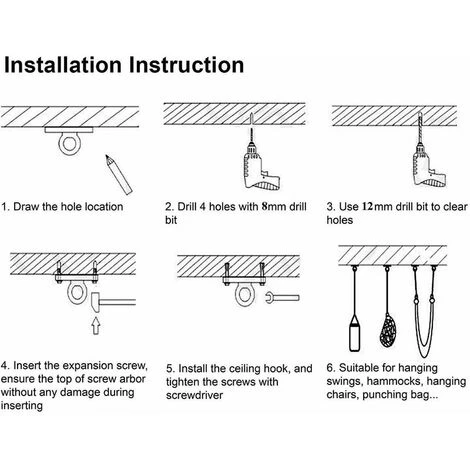 Installation Instruction

1. Draw the hole location

2. Drill 4 holes with 8mm drill bit

3. Use 12mm drill bit to clear holes

4. Insert the expansion screw, ensure the top of screw arbor without any damage during inserting

5. Install the ceiling hook, and tighten the screws with screwdriver

6. Suitable for hanging swings, hammocks, hanging chairs, punching bag...