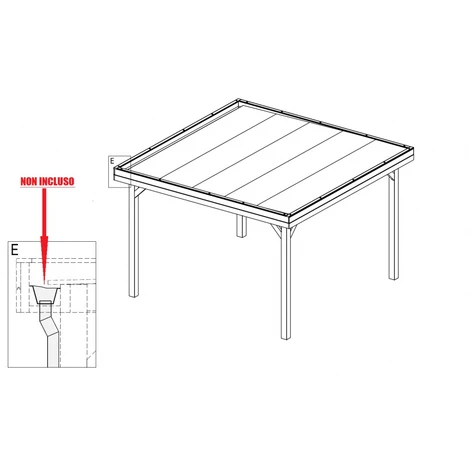 E

NON INCLUSO

E