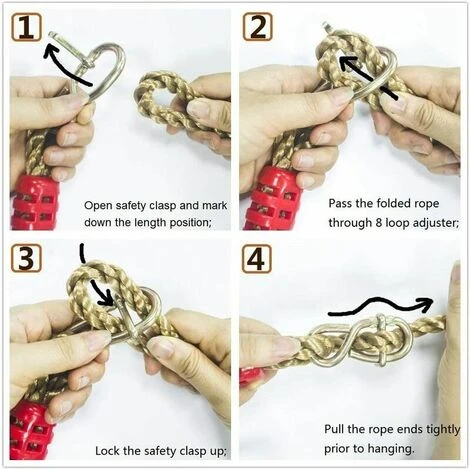 1

Open safety clasp and mark down the length position;

2

Pass the folded rope through 8 loop adjuster;

3

Lock the safety clasp up;

4

Pull the rope ends tightly prior to hanging.