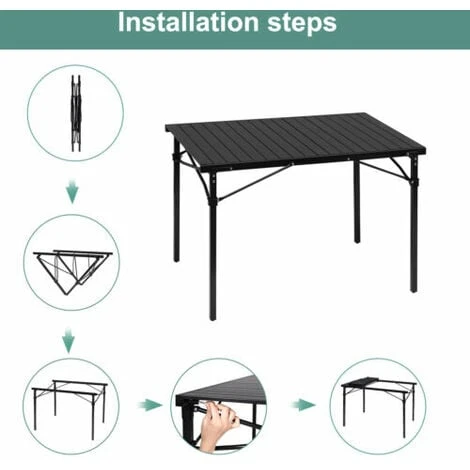 Installation steps