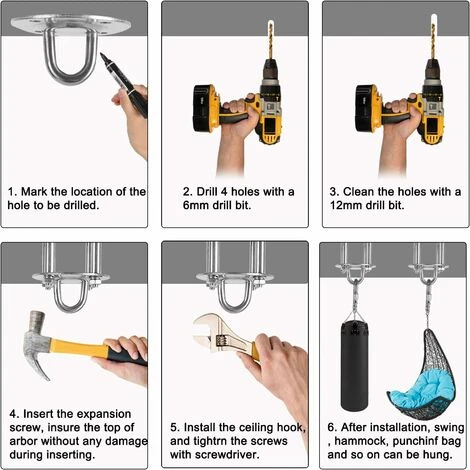 1. Mark the location of the hole to be drilled.

2. Drill 4 holes with a 6mm drill bit.

3. Clean the holes with a 12mm drill bit.

4. Insert the expansion screw, insure the top of arbor without any damage during inserting.

5. Install the ceiling hook, and tightrn the screws with screwdriver.

6. After installation, swing , hammock, punchinf bag and so on can be hung.