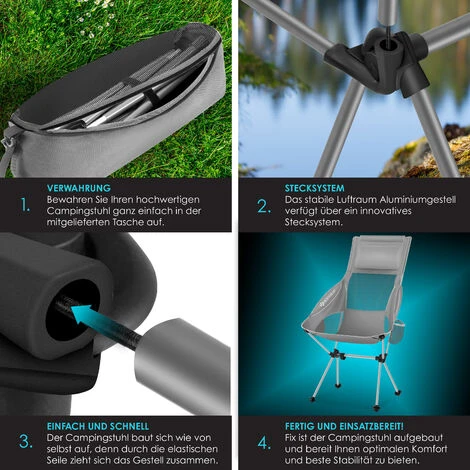 1.
VERWAHRUNG
Bewahren Sie Ihren hochwertigen Campingstuhl ganz einfach in der mitgelieferten Tasche auf.

2.
STECKSYSTEM
Das stabile Luftraum Aluminiumgestell verfügt über ein innovatives Stecksystem.

3.
EINFACH UND SCHNELL
Der Campingstuhl baut sich wie von selbst auf, denn durch die elastischen Seile zieht sich das Gestell zusammen.

4.
FERTIG UND EINSATZBEREIT!
Fix ist der Campingstuhl aufgebaut und bereit Ihnen optimalen Komfort und beste Stabilität zu bieten.