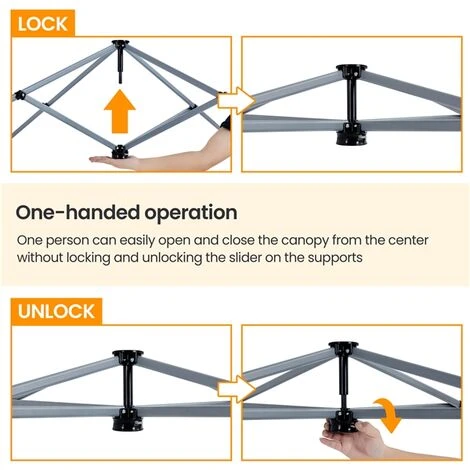 LOCK

One-handed operation

One person can easily open and close the canopy from the center without locking and unlocking the slider on the supports

UNLOCK