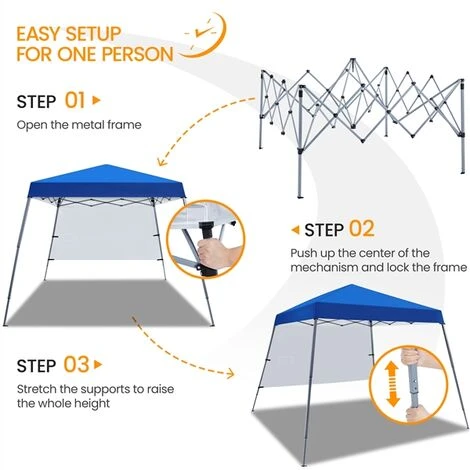 EASY SETUP
FOR ONE PERSON

STEP 01

Open the metal frame

STEP 02

Push up the center of the mechanism and lock the frame

STEP 03

Stretch the supports to raise the whole height