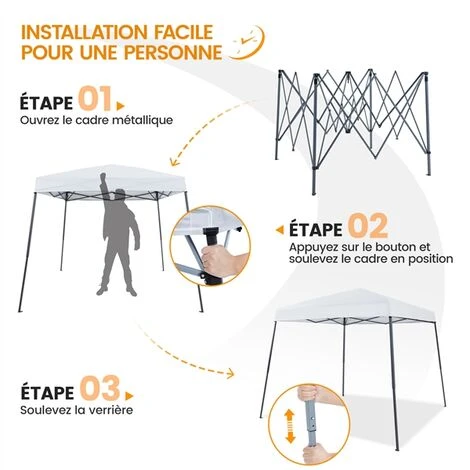 INSTALLATION FACILE POUR UNE PERSONNE

ÉTAPE 01
Ouvrez le cadre métallique

ÉTAPE 02
Appuyez sur le bouton et soulevez le cadre en position

ÉTAPE 03
Soulevez la verrière