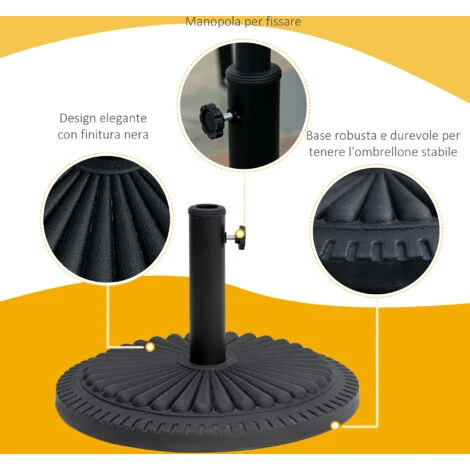 Manopola per fissare

Design elegante con finitura nera

Base robusta e durevole per tenere l'ombrellone stabile