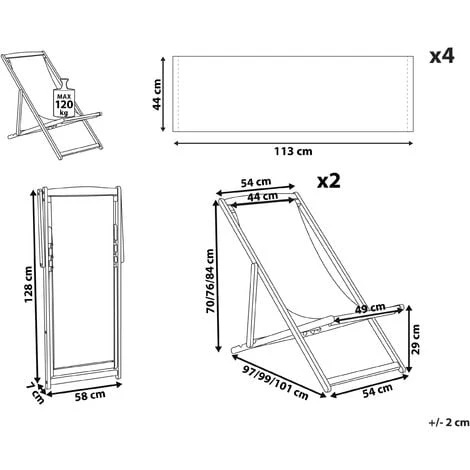 MAX
120
kg

44 cm
113 cm
x4

128 cm
7 cm
58 cm

x2
54 cm
44 cm
70/76/84 cm
49 cm
29 cm
97/99/101 cm
54 cm

+/- 2 cm