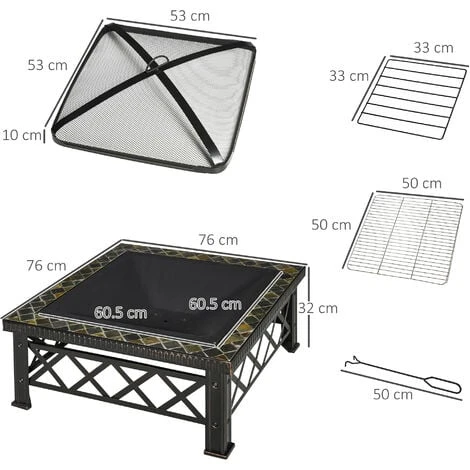 53 cm
53 cm
10 cm
33 cm
33 cm
50 cm
50 cm
76 cm
76 cm
60.5 cm
60.5 cm
32 cm
50 cm