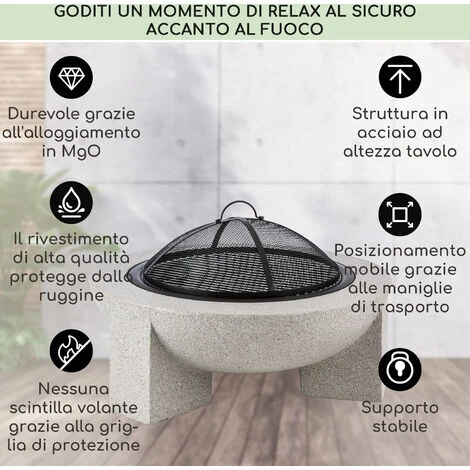 GODITI UN MOMENTO DI RELAX AL SICURO ACCANTO AL FUOCO

Durevole grazie all'alloggiamento in MgO

Il rivestimento di alta qualità protegge dalla ruggine

Nessuna scintilla volante grazie alla griglia di protezione

Struttura in acciaio ad altezza tavolo

Posizionamento mobile grazie alle maniglie di trasporto

Supporto stabile